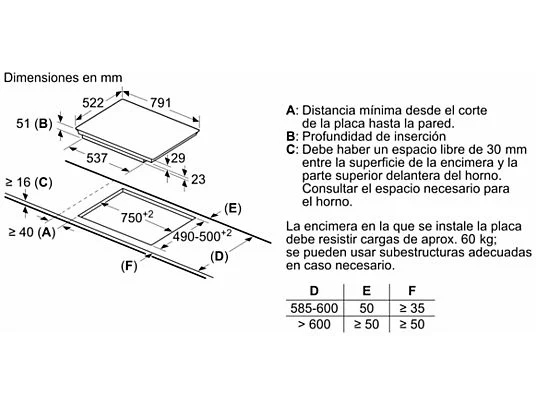 Dimensiones en mm

522
791
51 (B)
537
29
23
≥ 16 (C)
$750^{+2}$
(E)
≥ 40 (A)
$490\text{-}500^{+2}$
(D)
(F)

A: Distancia mínima desde el corte de la placa hasta la pared.
B: Profundidad de inserción
C: Debe haber un espacio libre de 30 mm entre la superficie de la encimera y la parte superior delantera del horno. Consultar el espacio necesario para el horno.

La encimera en la que se instale la placa debe resistir cargas de aprox. 60 kg; se pueden usar subestructuras adecuadas en caso necesario.

| D | E | F |
|---|---|---|
| 585-600 | 50 | ≥ 35 |
| > 600 | ≥ 50 | ≥ 50 |